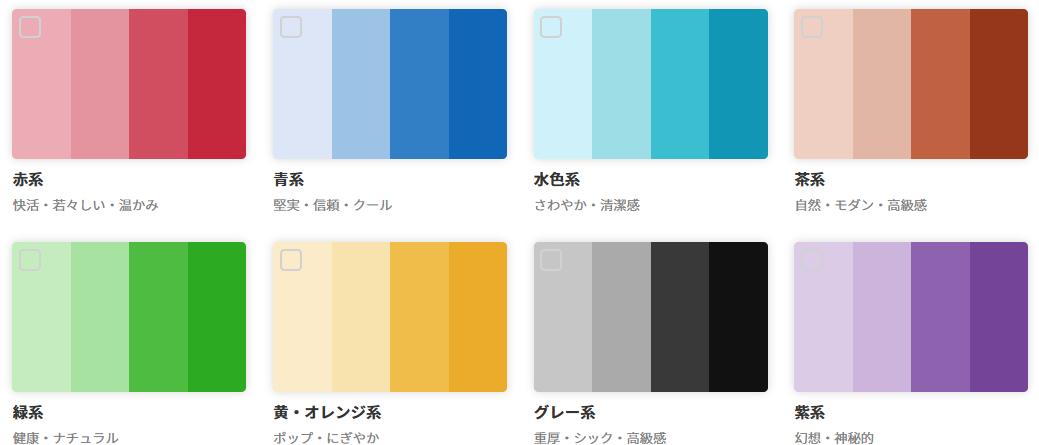 赤系
快活・若々しい・温かみ

青系
堅実・信頼・クール

水色系
さわやか・清潔感

茶系
自然・モダン・高級感

緑系
健康・ナチュラル

黄・オレンジ系
ポップ・にぎやか

グレー系
重厚・シック・高級感

紫系
幻想・神秘的